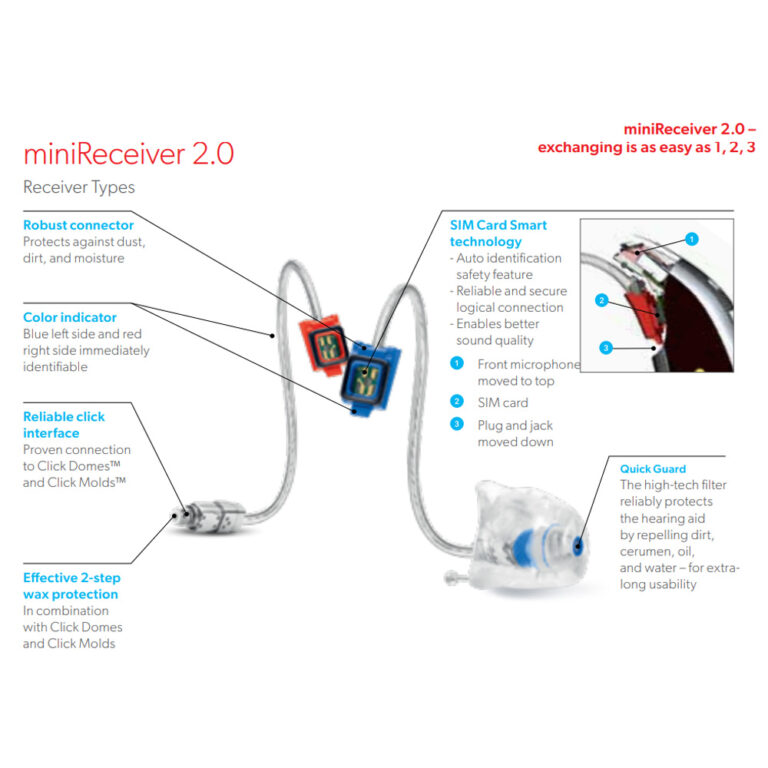 miniReceiver 2.0

Receiver Types

miniReceiver 2.0 – exchanging is as easy as 1, 2, 3

Robust connector
Protects against dust, dirt, and moisture

Color indicator
Blue left side and red right side immediately identifiable

Reliable click interface
Proven connection to Click Domes™ and Click Molds™

Effective 2-step wax protection
In combination with Click Domes and Click Molds

SIM Card Smart technology
- Auto identification safety feature
- Reliable and secure logical connection
- Enables better sound quality

1 Front microphone moved to top
2 SIM card
3 Plug and jack moved down

1
2
3

Quick Guard
The high-tech filter reliably protects the hearing aid by repelling dirt, cerumen, oil, and water – for extra-long usability